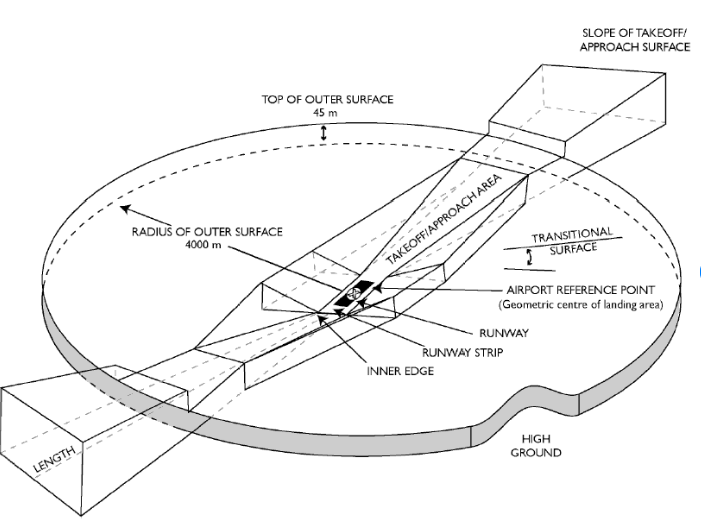 SLOPE OF TAKEOFF/
APPROACH SURFACE

TOP OF OUTER SURFACE
45 m

RADIUS OF OUTER SURFACE
4000 m

TAKEOFF/APPROACH AREA

TRANSITIONAL
SURFACE

AIRPORT REFERENCE POINT
(Geometric centre of landing area)

RUNWAY

RUNWAY STRIP

INNER EDGE

HIGH
GROUND

LENGTH